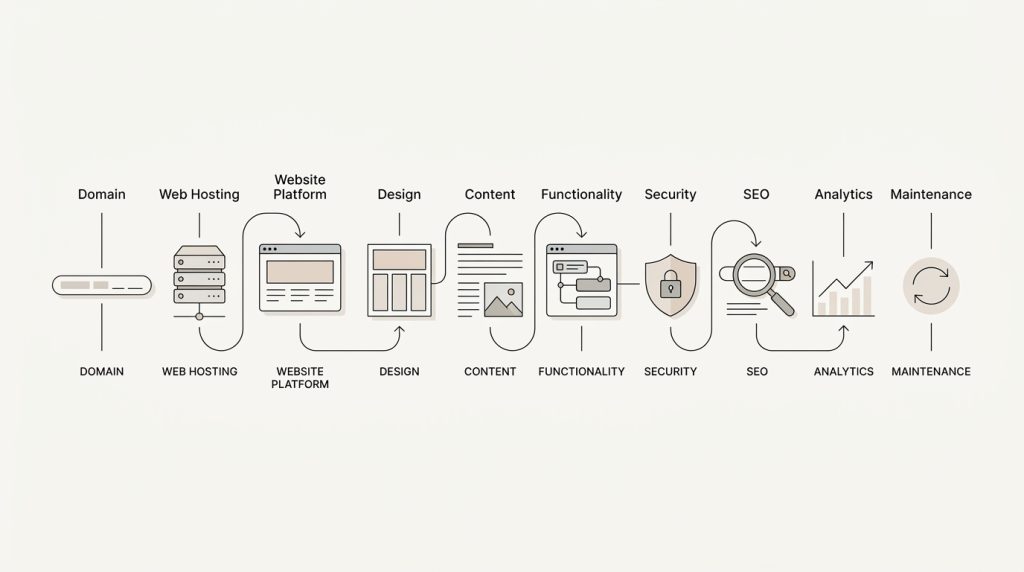 Domain Web Hosting Website Platform Design Content Functionality Security SEO Analytics Maintenance

DOMAIN WEB HOSTING WEBSITE PLATFORM DESIGN CONTENT FUNCTIONALITY SECURITY SEO ANALYTICS MAINTENANCE